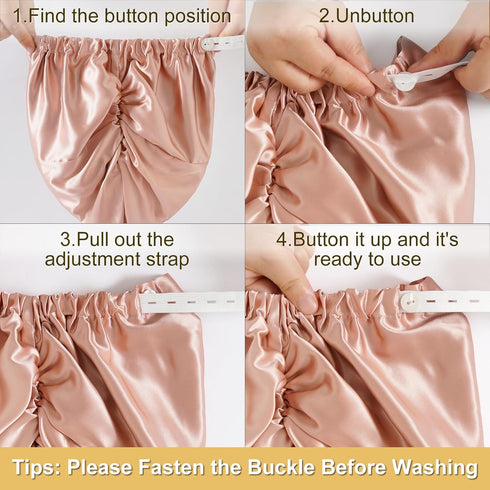 1.Find the button position

2.Unbutton

3.Pull out the adjustment strap

4.Button it up and it's ready to use

Tips: Please Fasten the Buckle Before Washing